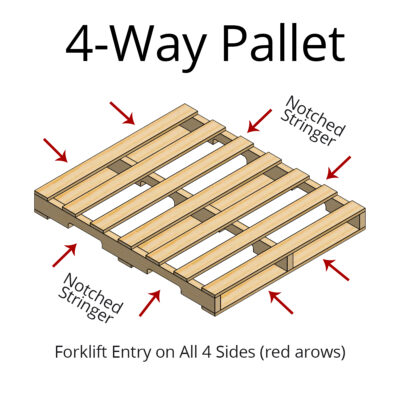 4-Way Pallet

Notched Stringer

Notched Stringer

Forklift Entry on All 4 Sides (red arows)