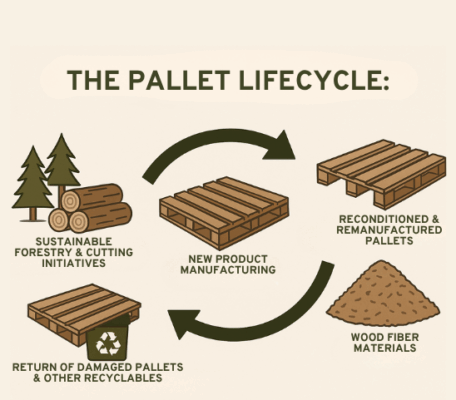 THE PALLET LIFECYCLE:

SUSTAINABLE FORESTRY & CUTTING INITIATIVES

NEW PRODUCT MANUFACTURING

RECONDITIONED & REMANUFACTURED PALLETS

WOOD FIBER MATERIALS

RETURN OF DAMAGED PALLETS & OTHER RECYCLABLES